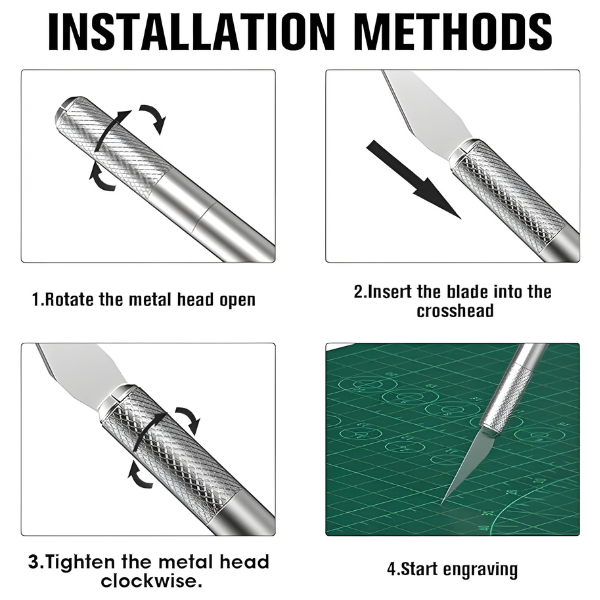 INSTALLATION METHODS

1.Rotate the metal head open

2.Insert the blade into the crosshead

3.Tighten the metal head clockwise.

4.Start engraving