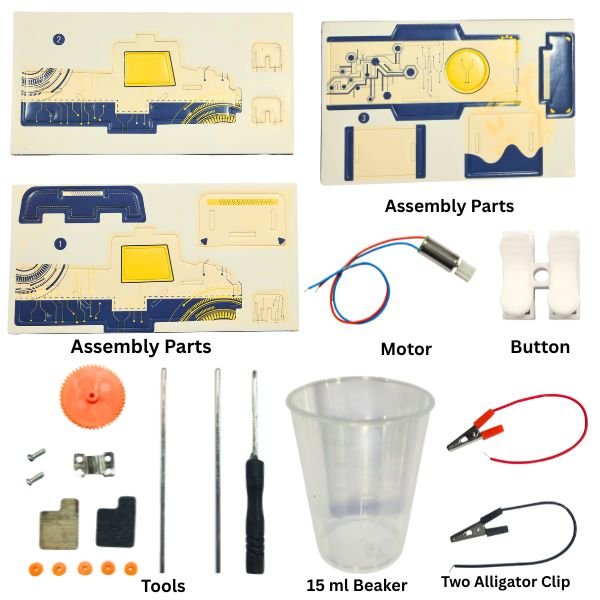 2

3

Assembly Parts

1

Assembly Parts

Motor

Button

Tools

15 ml Beaker

Two Alligator Clip